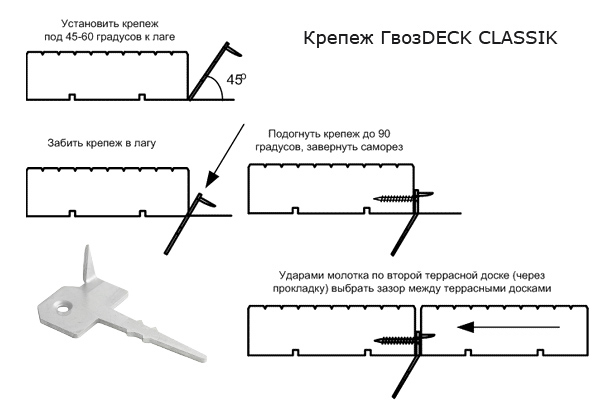 Установить крепеж под 45-60 градусов к лаге

Крепеж ГвозDECK CLASSIK

$45^o$

Забить крепеж в лагу

Подогнуть крепеж до 90 градусов, завернуть саморез

Ударами молотка по второй террасной доске (через прокладку) выбрать зазор между террасными досками